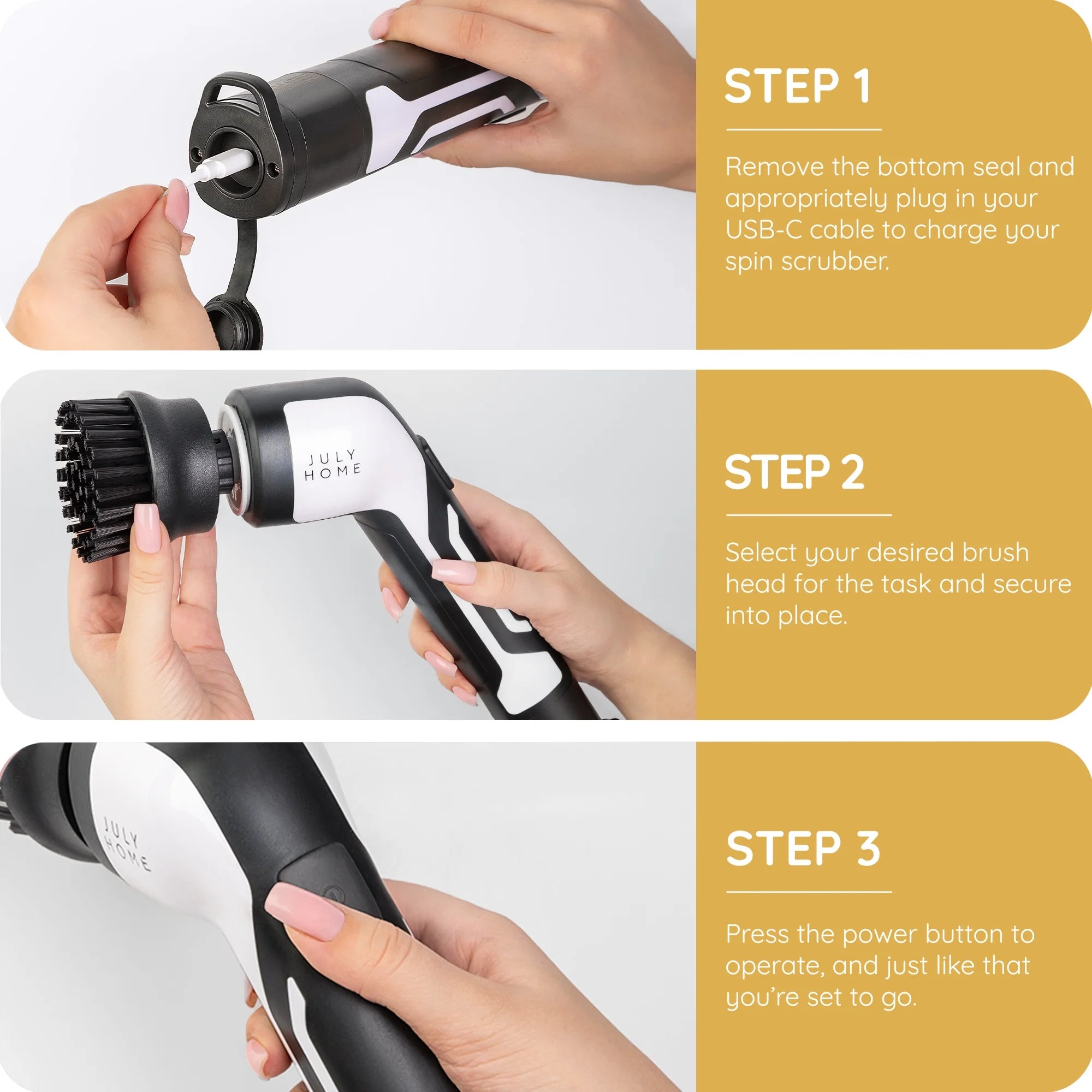 STEP 1

Remove the bottom seal and appropriately plug in your USB-C cable to charge your spin scrubber.

JULY HOME

STEP 2

Select your desired brush head for the task and secure into place.

JULY HOME

STEP 3

Press the power button to operate, and just like that you're set to go.