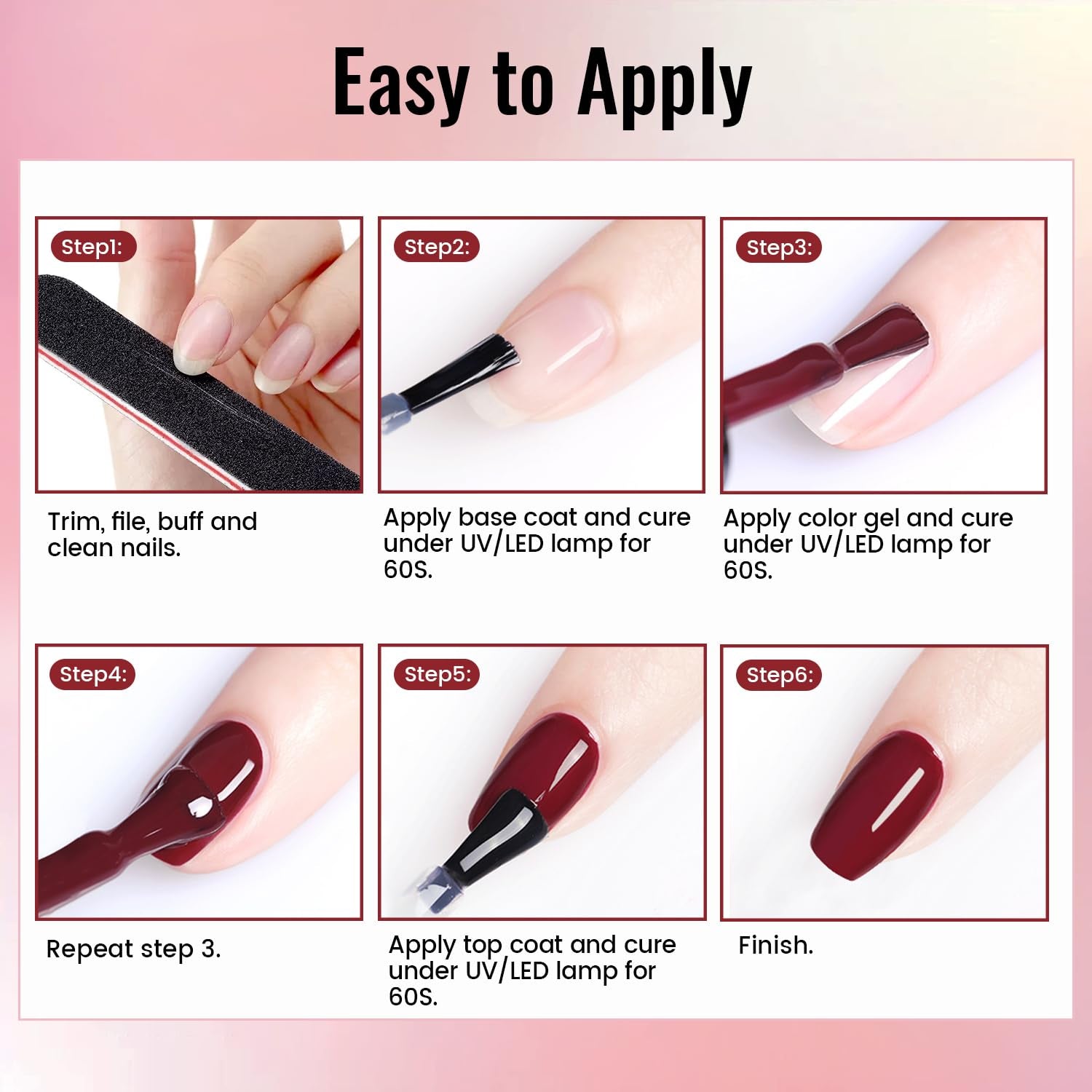 Easy to Apply

Step1:

Trim, file, buff and clean nails.

Step2:

Apply base coat and cure under UV/LED lamp for 60S.

Step3:

Apply color gel and cure under UV/LED lamp for 60S.

Step4:

Repeat step 3.

Step5:

Apply top coat and cure under UV/LED lamp for 60S.

Step6:

Finish.