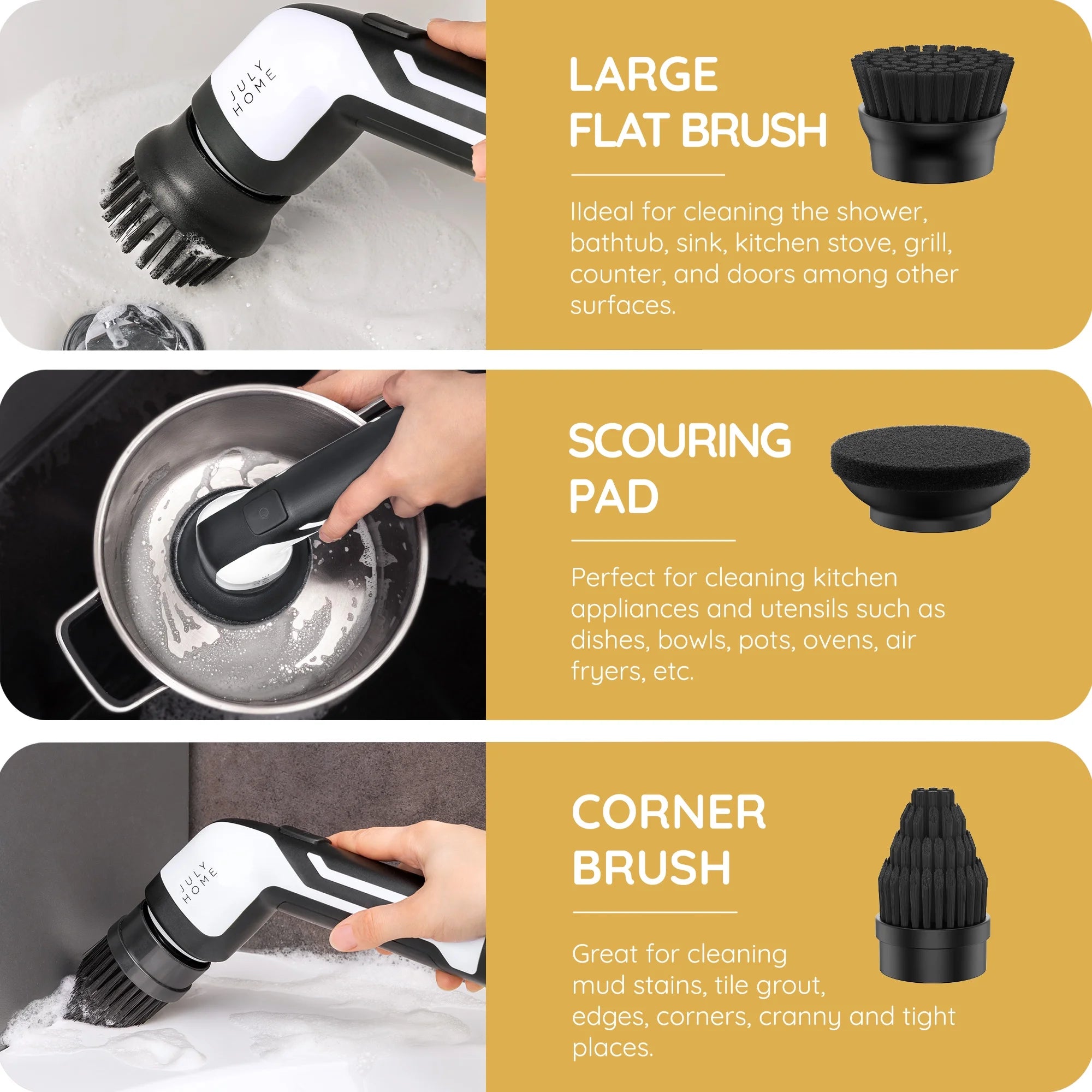 JULY HOME

LARGE FLAT BRUSH

IIdeal for cleaning the shower, bathtub, sink, kitchen stove, grill, counter, and doors among other surfaces.

SCOURING PAD

Perfect for cleaning kitchen appliances and utensils such as dishes, bowls, pots, ovens, air fryers, etc.

JULY HOME

CORNER BRUSH

Great for cleaning mud stains, tile grout, edges, corners, cranny and tight places.